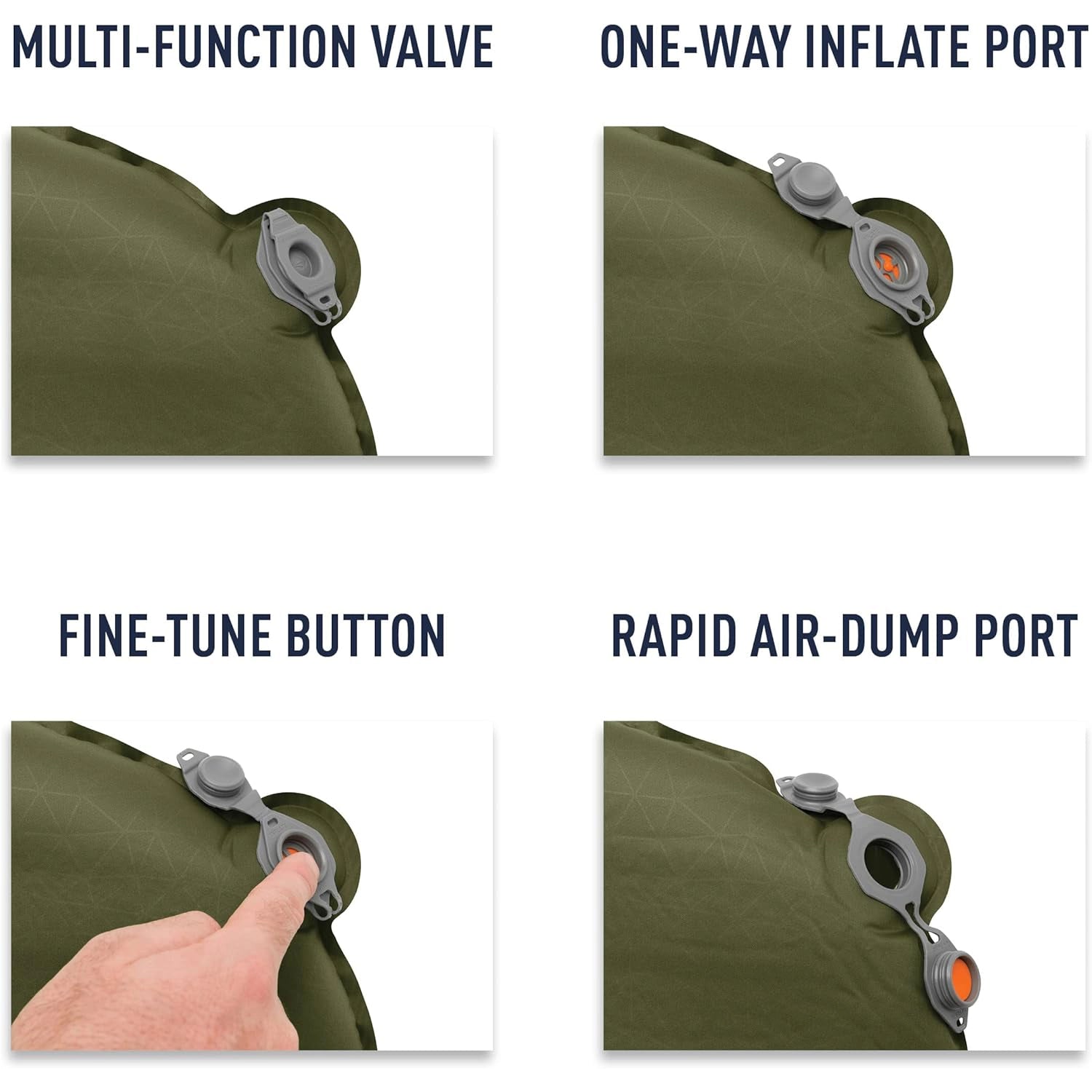 MULTI-FUNCTION VALVE

ONE-WAY INFLATE PORT

FINE-TUNE BUTTON

RAPID AIR-DUMP PORT