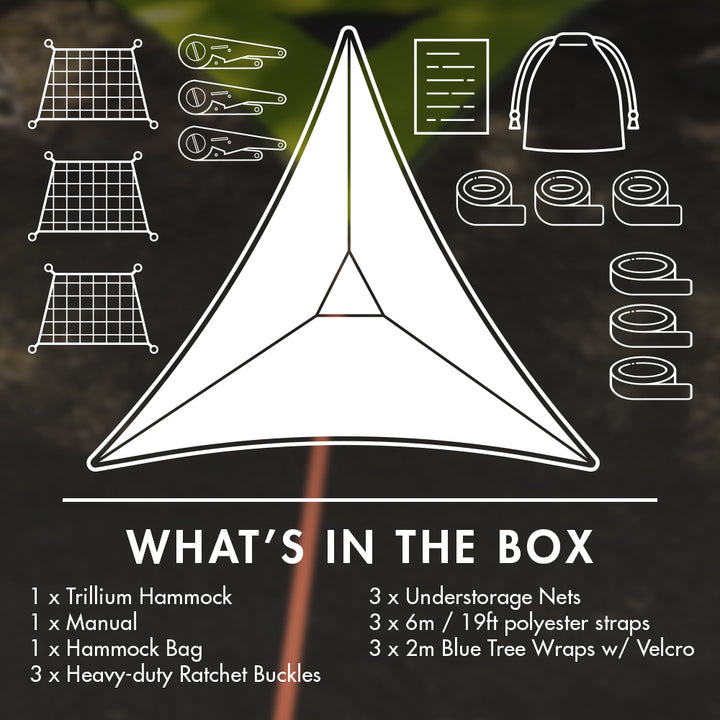 WHAT'S IN THE BOX

1 x Trillium Hammock
1 x Manual
1 x Hammock Bag
3 x Heavy-duty Ratchet Buckles

3 x Understorage Nets
3 x 6m / 19ft polyester straps
3 x 2m Blue Tree Wraps w/ Velcro