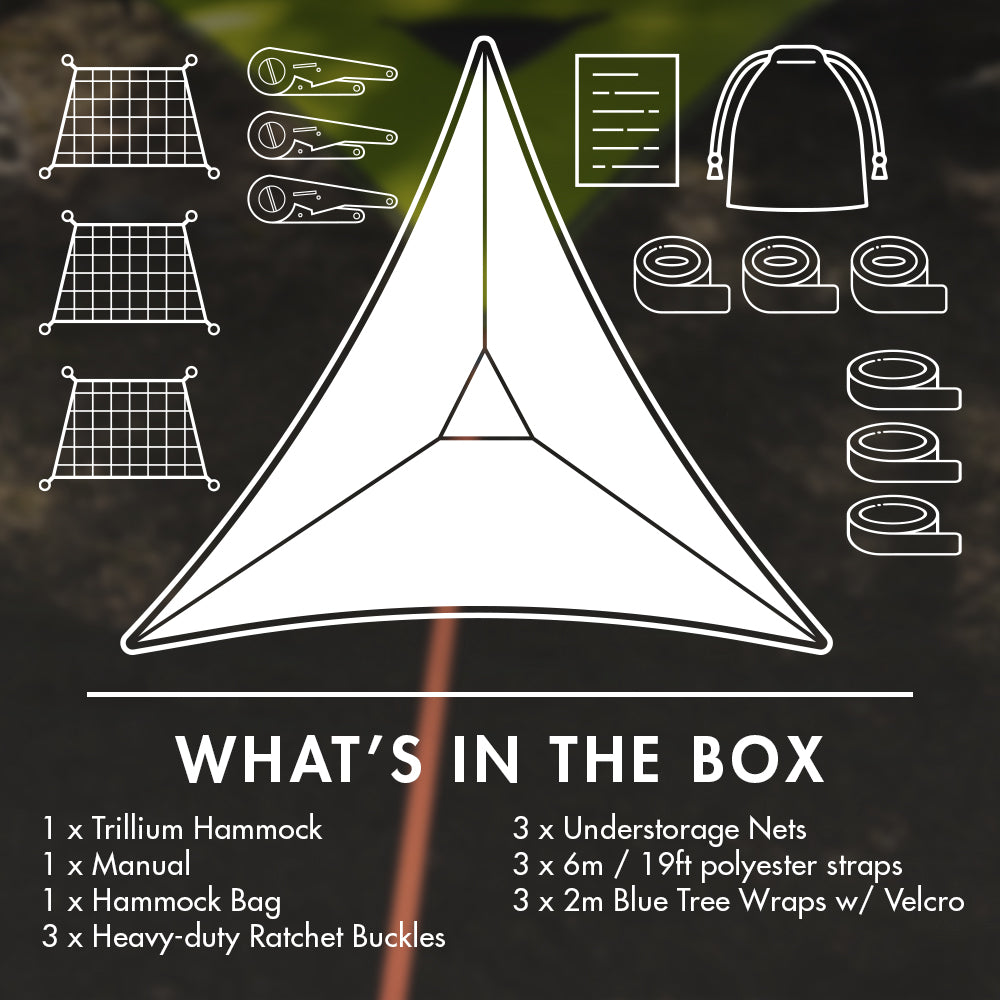 WHAT'S IN THE BOX

1 x Trillium Hammock
1 x Manual
1 x Hammock Bag
3 x Heavy-duty Ratchet Buckles

3 x Understorage Nets
3 x 6m / 19ft polyester straps
3 x 2m Blue Tree Wraps w/ Velcro