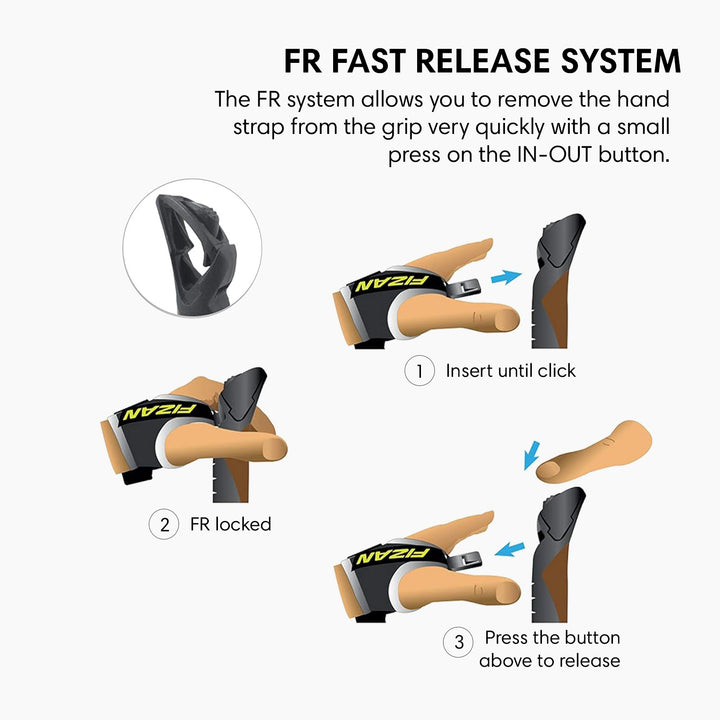 FR FAST RELEASE SYSTEM

The FR system allows you to remove the hand strap from the grip very quickly with a small press on the IN-OUT button.

FIZAN

1 Insert until click

FIZAN

2 FR locked

FIZAN

3 Press the button above to release